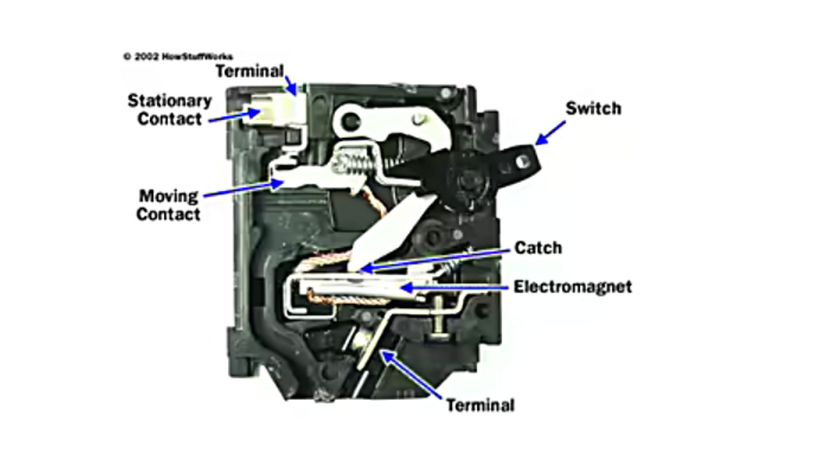 © 2002 HowStuffWorks

Terminal

Stationary Contact

Switch

Moving Contact

Catch

Electromagnet

Terminal