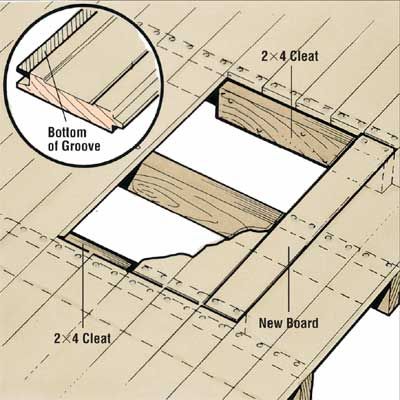 Bottom of Groove

2×4 Cleat

New Board

2×4 Cleat