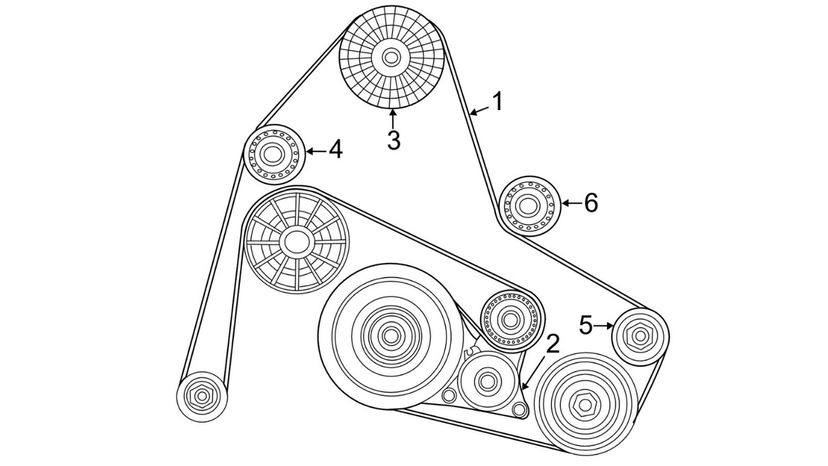 1
3
4
6
5
2