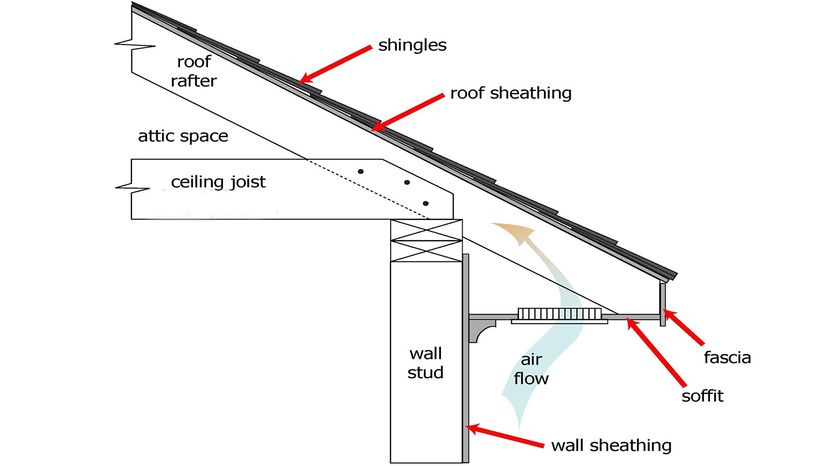 roof rafter

shingles

roof sheathing

attic space

ceiling joist

wall stud

air flow

fascia

soffit

wall sheathing