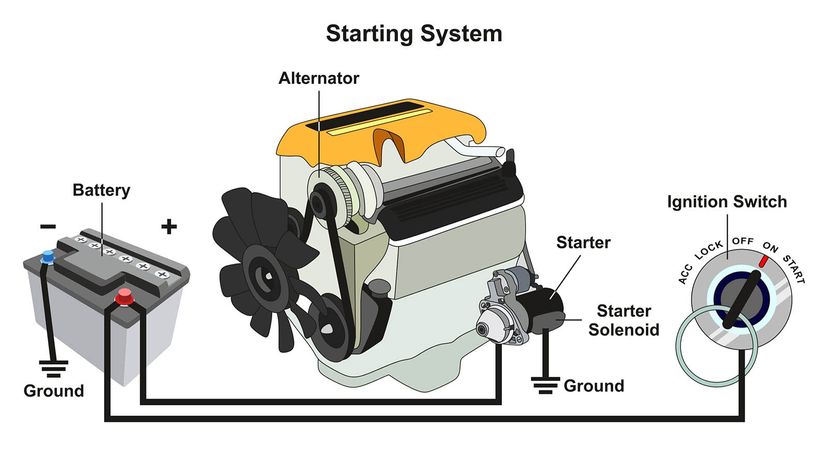 Starting System

Alternator

Battery

−

+

Ground

Starter

Starter Solenoid

Ground

Ignition Switch

ACC LOCK OFF ON START