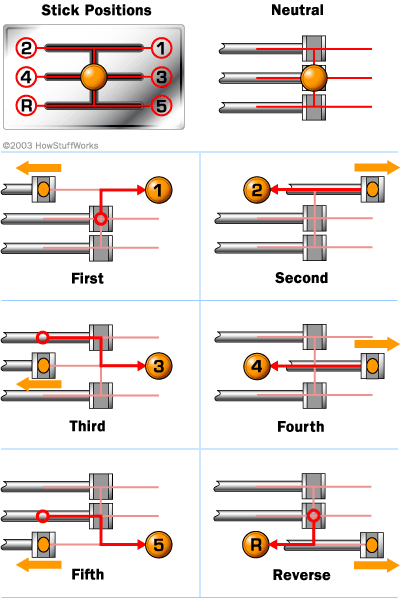 Stick Positions

2 1
4 3
R 5

Neutral

©2003 HowStuffWorks

1

First

2

Second

3

Third

4

Fourth

5

Fifth

R

Reverse