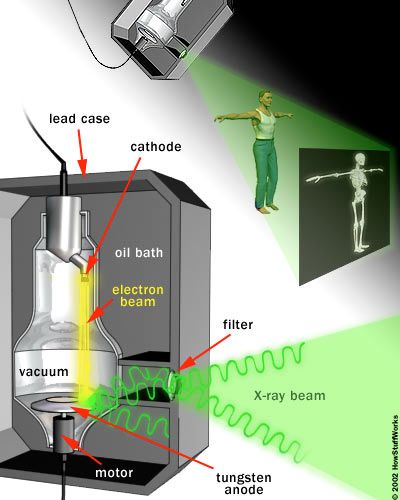 lead case

cathode

oil bath

electron beam

filter

vacuum

X-ray beam

motor

tungsten anode

© 2002 HowStuffWorks